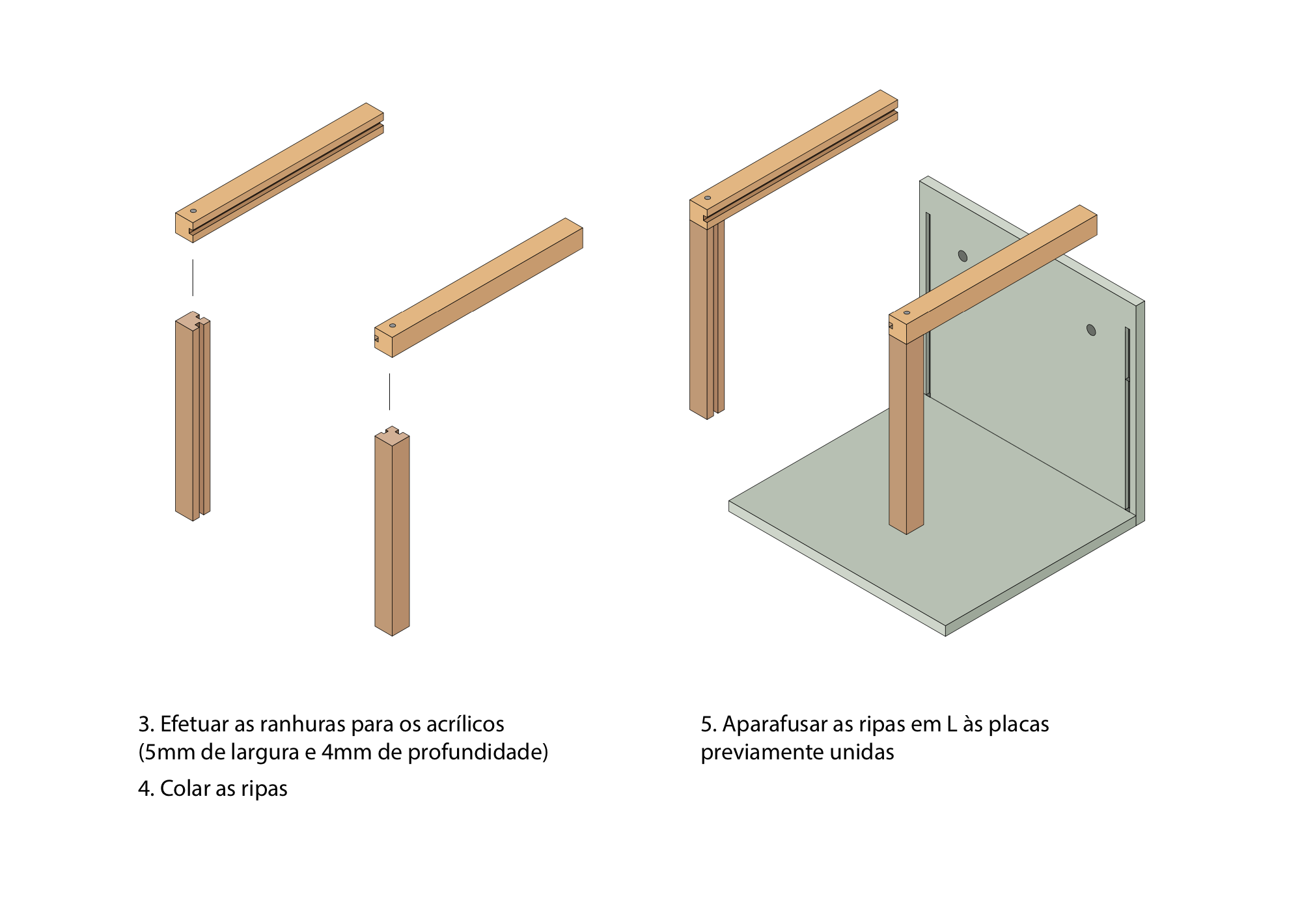 3. Efetuar as ranhuras para os acrílicos
(5mm de largura e 4mm de profundidade)

4. Colar as ripas

5. Aparafusar as ripas em L às placas
previamente unidas